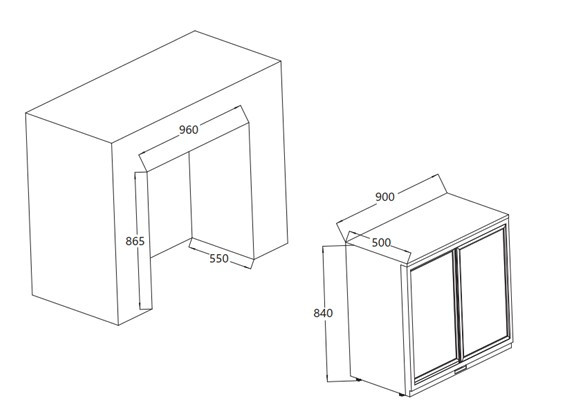 960

865

550

900

500

840